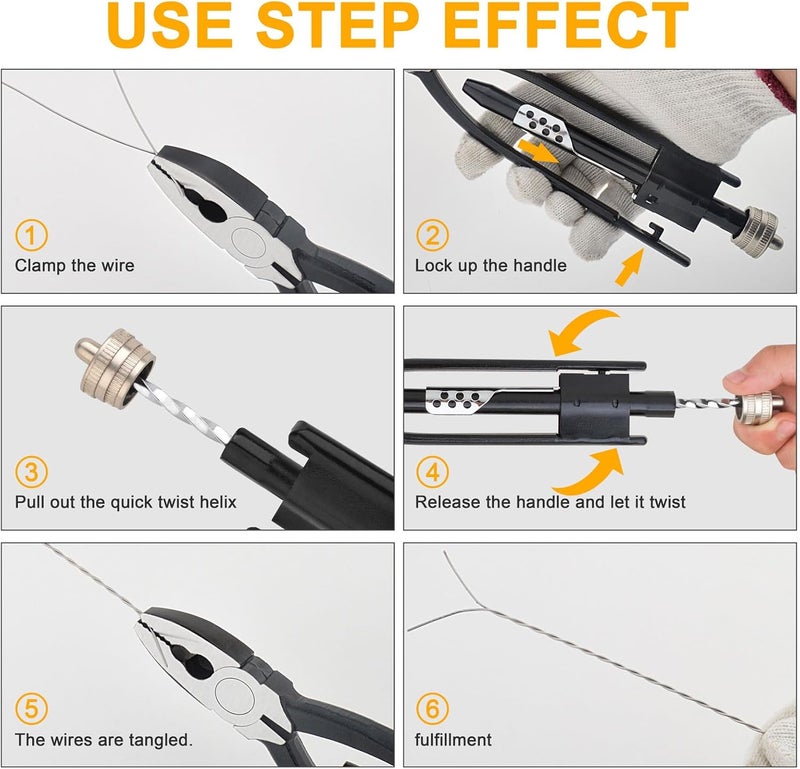 USE STEP EFFECT

1
Clamp the wire

2
Lock up the handle

3
Pull out the quick twist helix

4
Release the handle and let it twist

5
The wires are tangled.

6
fulfillment